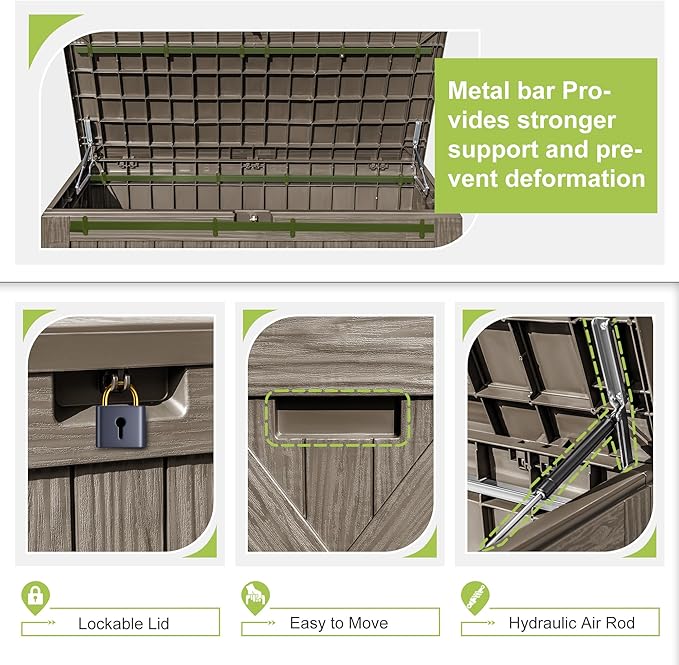 Metal bar Provides stronger support and prevent deformation

Lockable Lid

Easy to Move

Hydraulic Air Rod