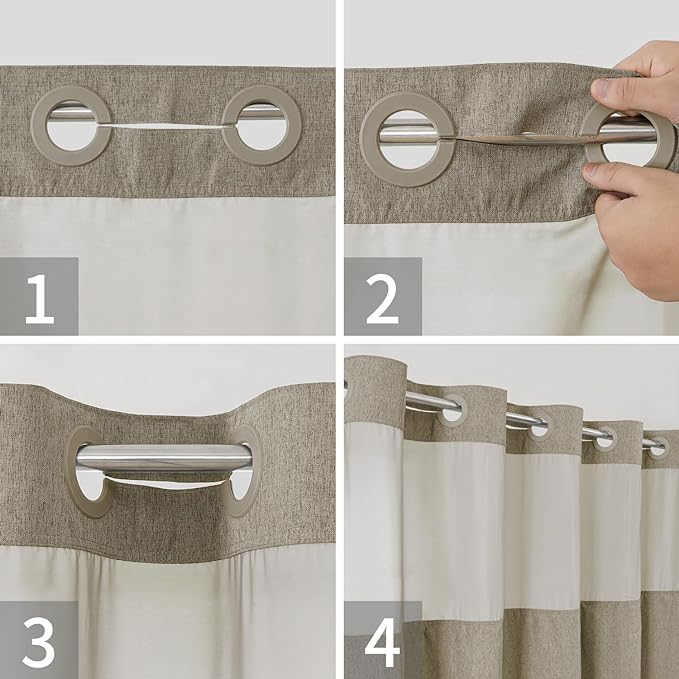 1

2

3

4