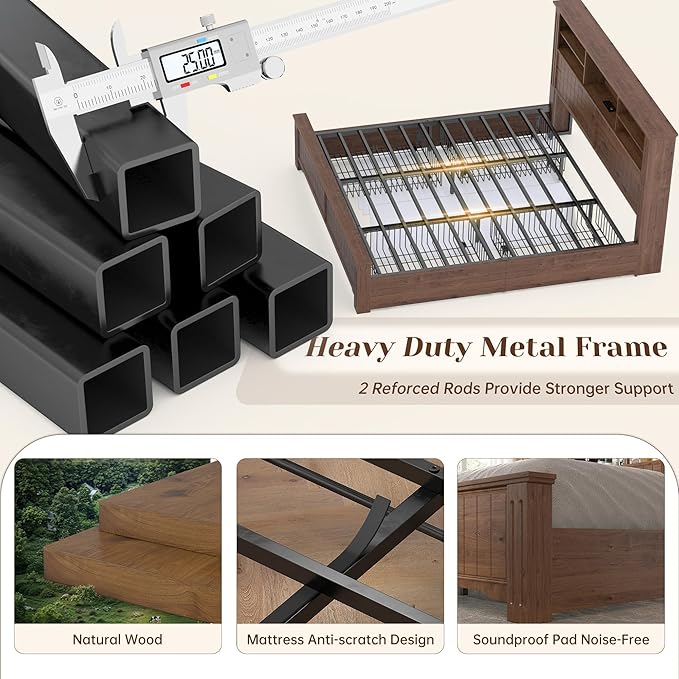 25.00

Heavy Duty Metal Frame

2 Reforced Rods Provide Stronger Support

Natural Wood

Mattress Anti-scratch Design

Soundproof Pad Noise-Free