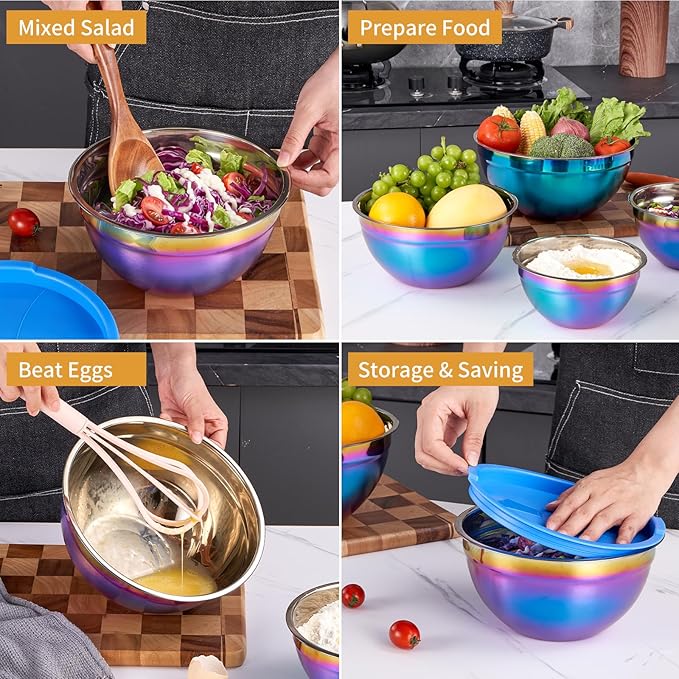 Mixed Salad

Prepare Food

Beat Eggs

Storage & Saving