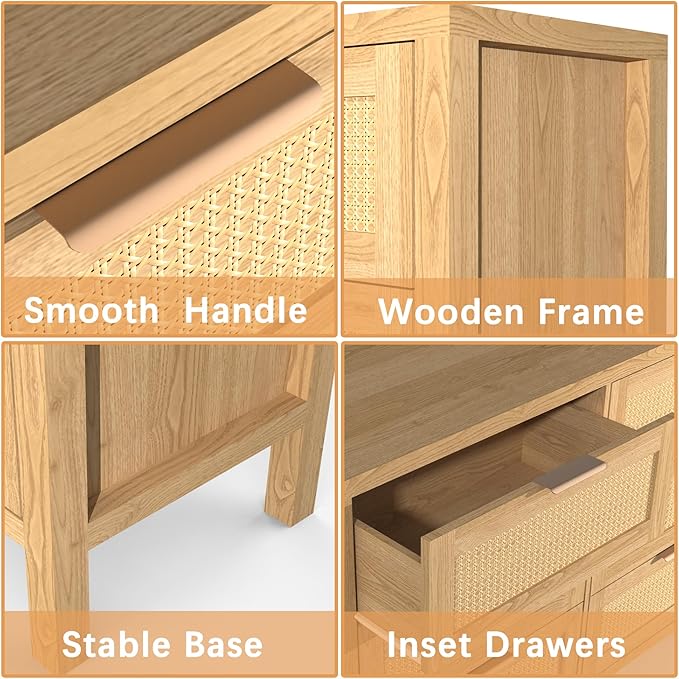 Smooth Handle

Wooden Frame

Stable Base

Inset Drawers