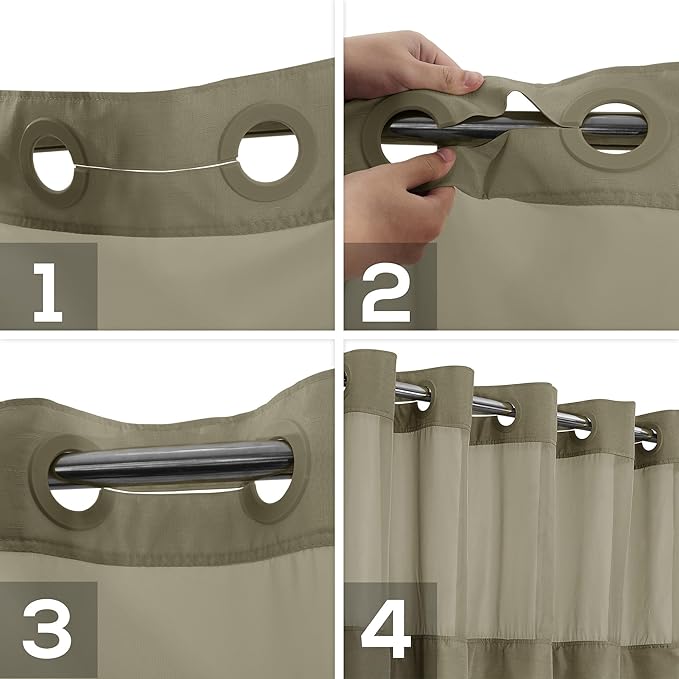 1

2

3

4