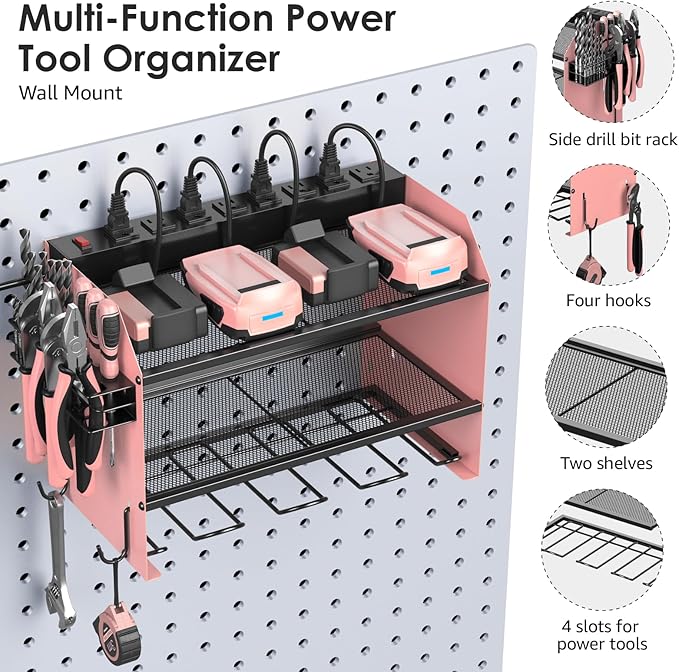 Multi-Function Power Tool Organizer
Wall Mount

Side drill bit rack

Four hooks

Two shelves

4 slots for power tools