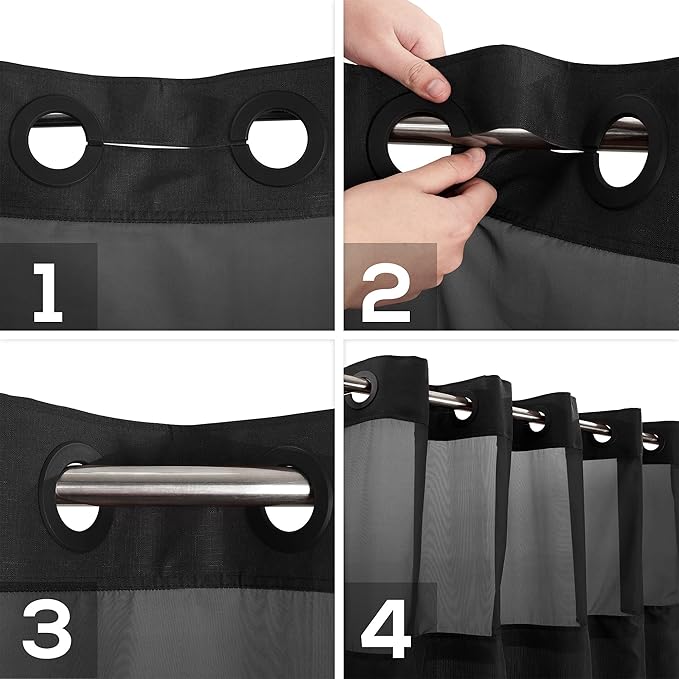 1

2

3

4