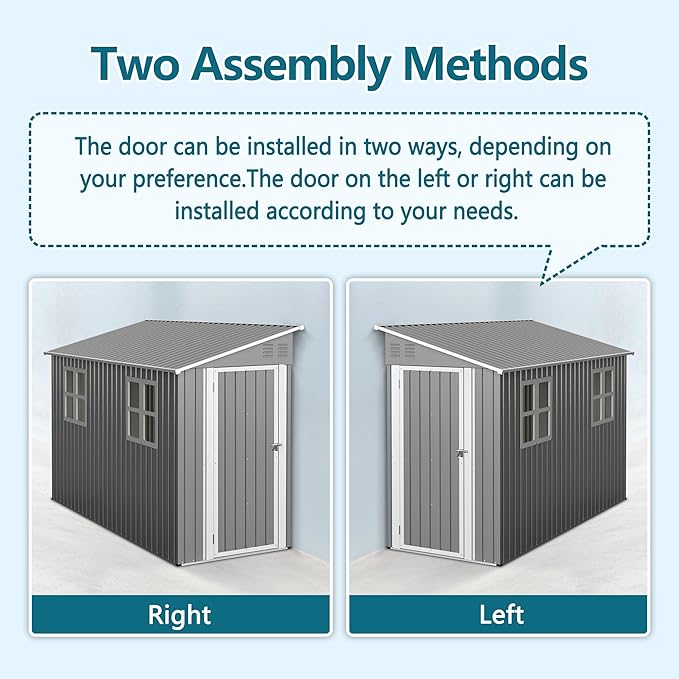 Two Assembly Methods

The door can be installed in two ways, depending on your preference.The door on the left or right can be installed according to your needs.

Right

Left