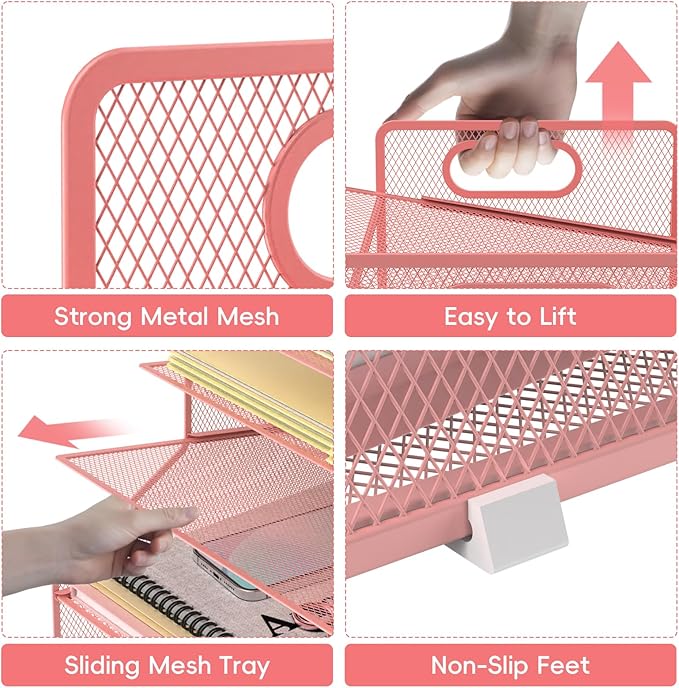 Strong Metal Mesh

Easy to Lift

Sliding Mesh Tray

Non-Slip Feet