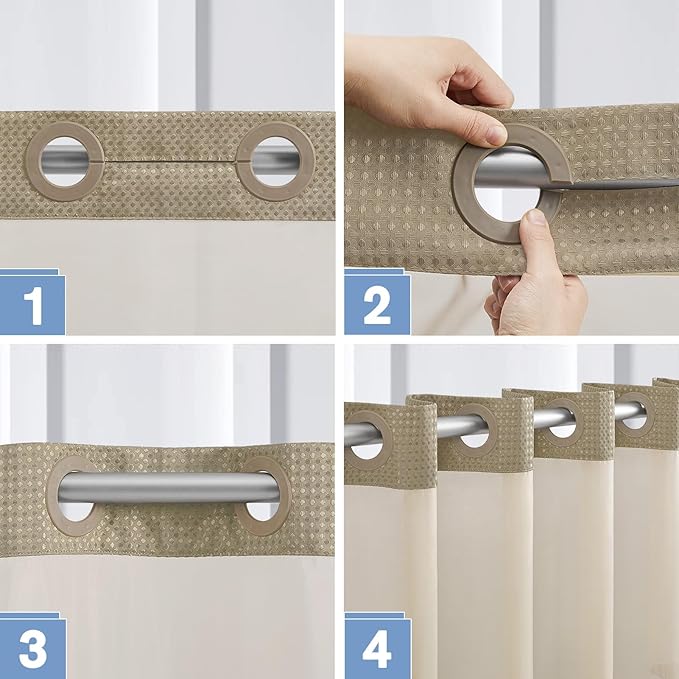 1

2

3

4