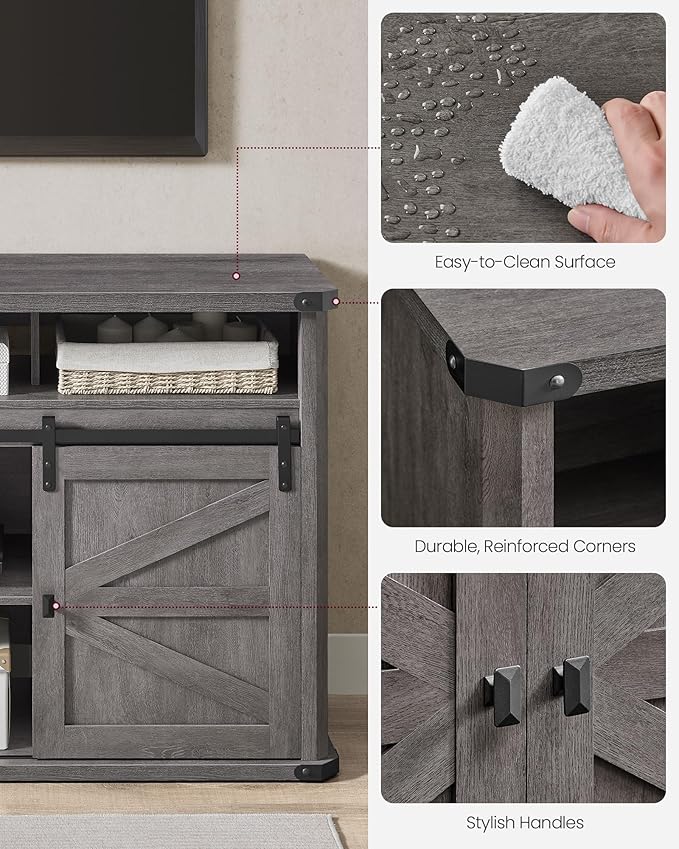 Easy-to-Clean Surface

Durable, Reinforced Corners

Stylish Handles