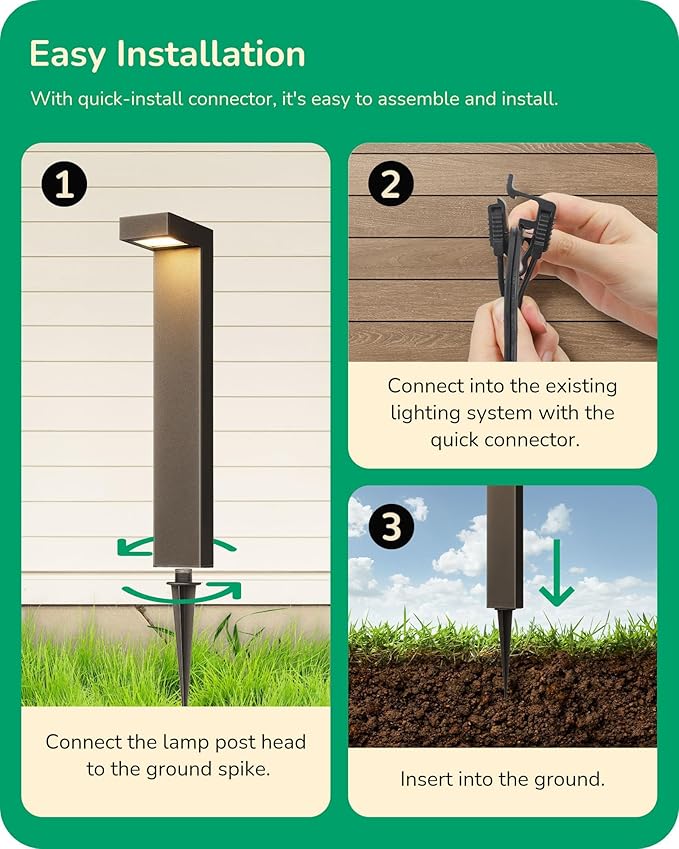 Easy Installation

With quick-install connector, it's easy to assemble and install.

1

Connect the lamp post head to the ground spike.

2

Connect into the existing lighting system with the quick connector.

3

Insert into the ground.