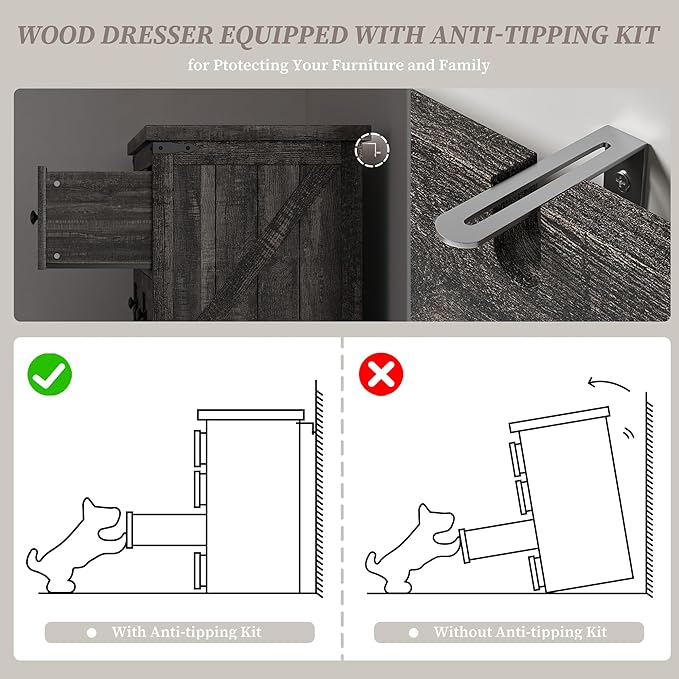 WOOD DRESSER EQUIPPED WITH ANTI-TIPPING KIT

for Ptotecting Your Furniture and Family

With Anti-tipping Kit

Without Anti-tipping Kit