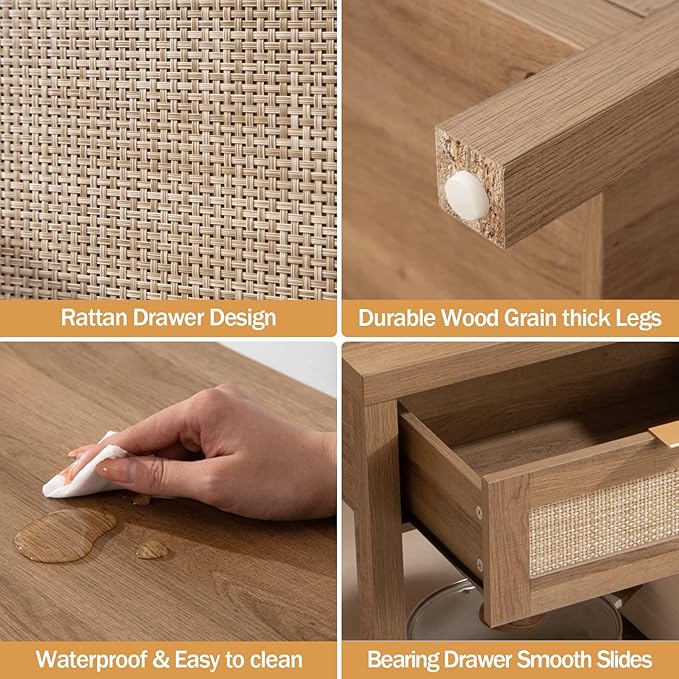 Rattan Drawer Design

Durable Wood Grain thick Legs

Waterproof & Easy to clean

Bearing Drawer Smooth Slides