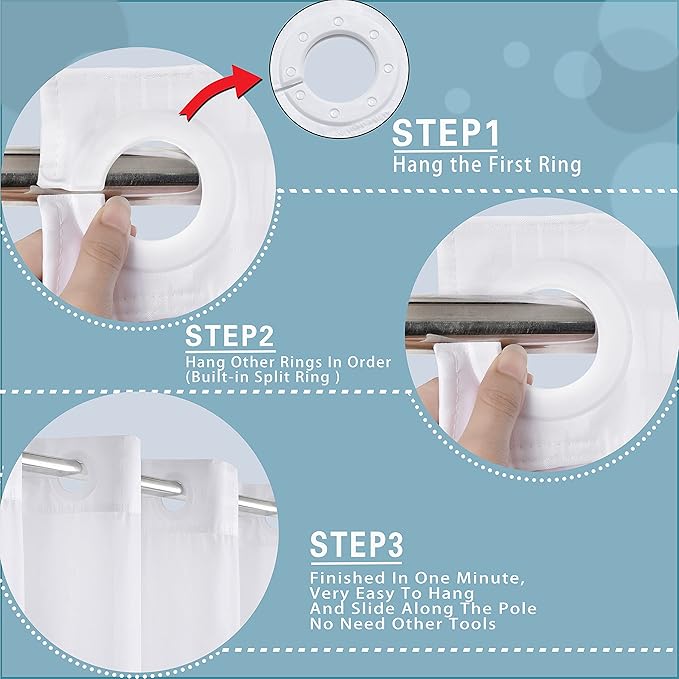 STEP1
Hang the First Ring

STEP2
Hang Other Rings In Order
(Built-in Split Ring )

STEP3
Finished In One Minute,
Very Easy To Hang
And Slide Along The Pole
No Need Other Tools