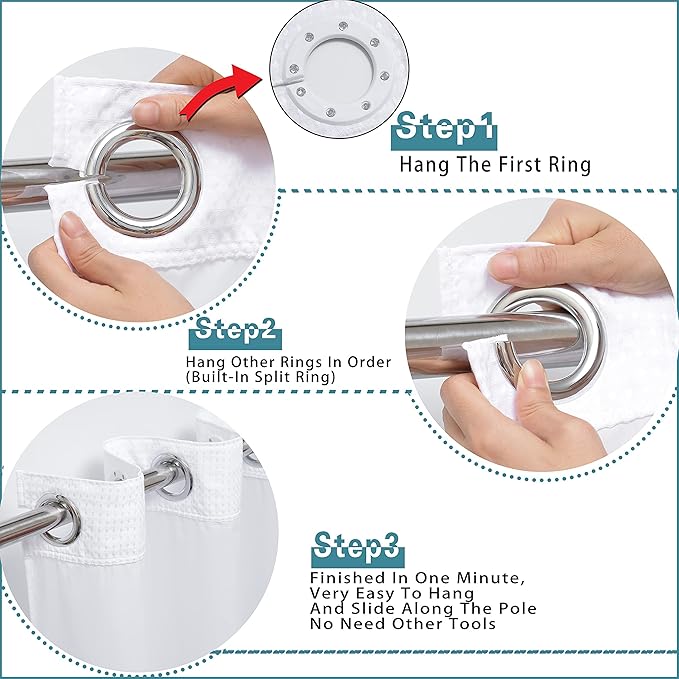 Step1
Hang The First Ring

Step2
Hang Other Rings In Order
(Built-In Split Ring)

Step3
Finished In One Minute,
Very Easy To Hang
And Slide Along The Pole
No Need Other Tools