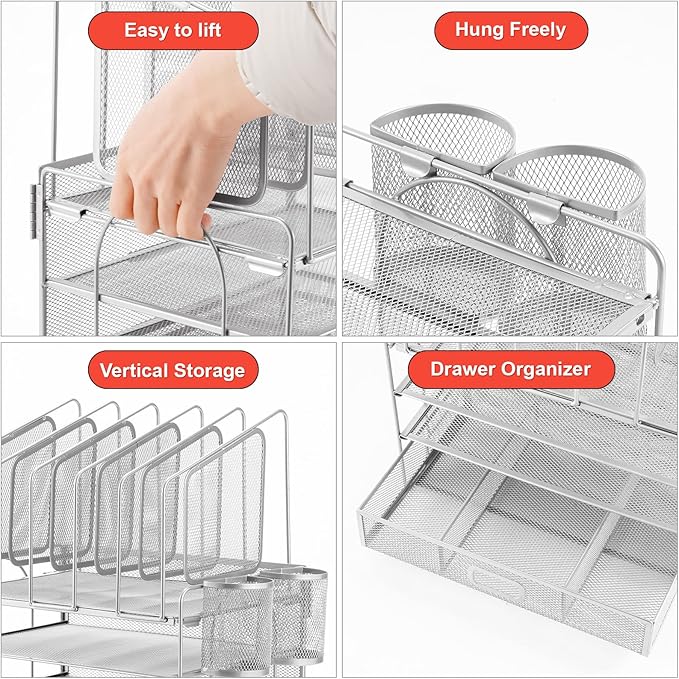 Easy to lift

Hung Freely

Vertical Storage

Drawer Organizer