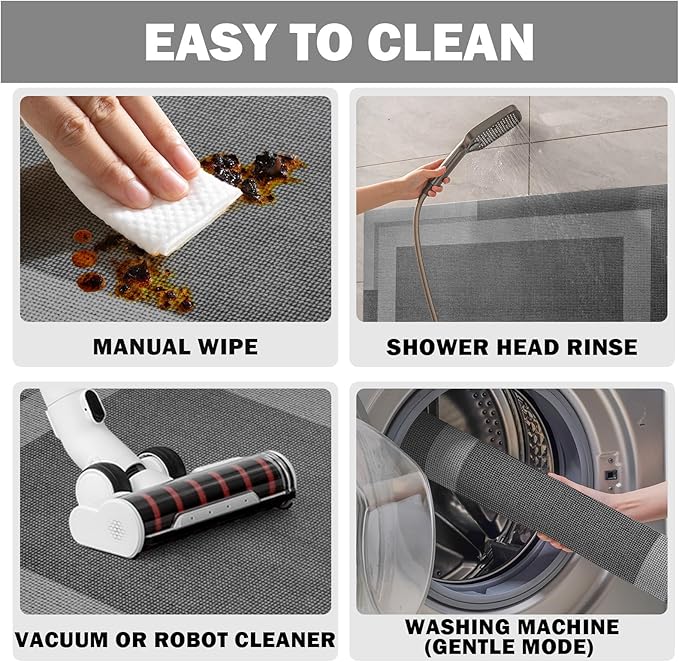 EASY TO CLEAN

MANUAL WIPE

SHOWER HEAD RINSE

VACUUM OR ROBOT CLEANER

WASHING MACHINE (GENTLE MODE)