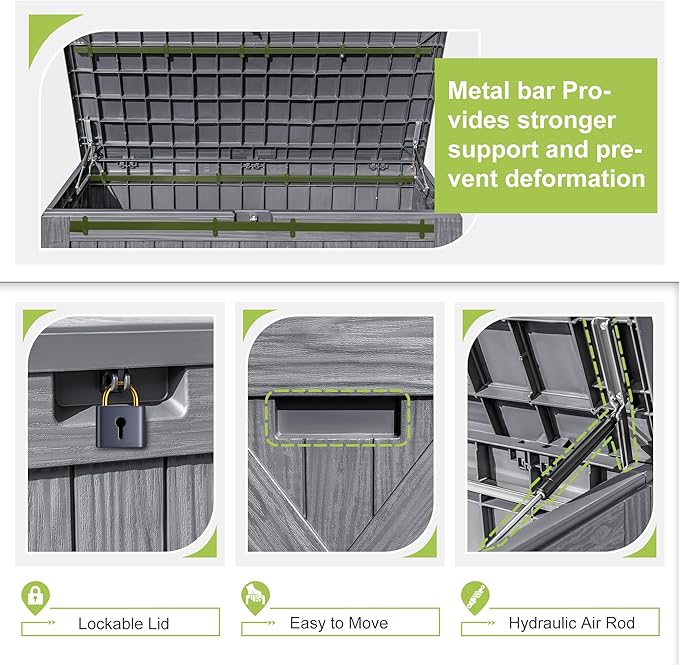 Metal bar Provides stronger support and prevent deformation

Lockable Lid

Easy to Move

Hydraulic Air Rod