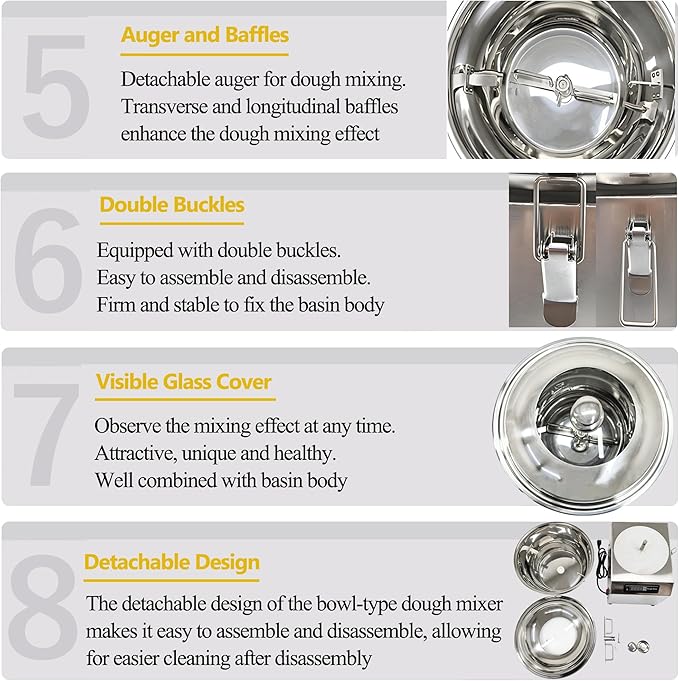 5

Auger and Baffles

Detachable auger for dough mixing. Transverse and longitudinal baffles enhance the dough mixing effect

6

Double Buckles

Equipped with double buckles. Easy to assemble and disassemble. Firm and stable to fix the basin body

7

Visible Glass Cover

Observe the mixing effect at any time. Attractive, unique and healthy. Well combined with basin body

8

Detachable Design

The detachable design of the bowl-type dough mixer makes it easy to assemble and disassemble, allowing for easier cleaning after disassembly