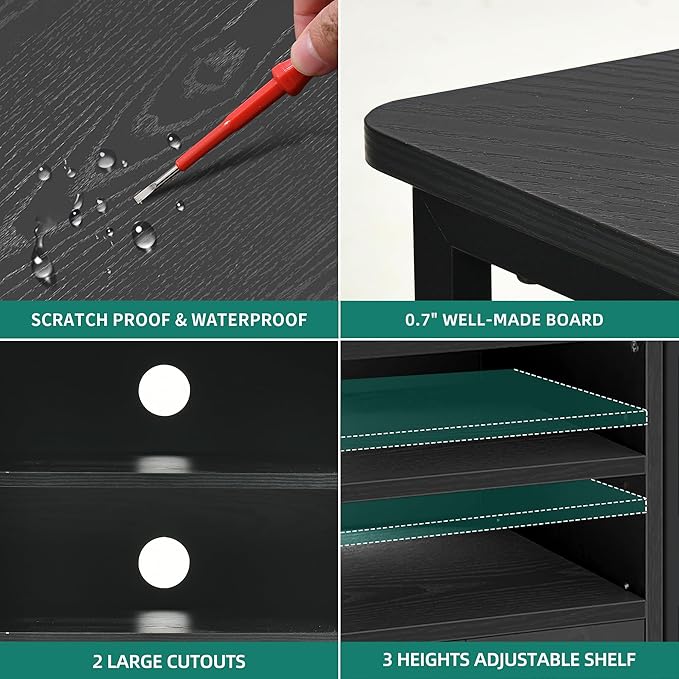 SCRATCH PROOF & WATERPROOF

0.7" WELL-MADE BOARD

2 LARGE CUTOUTS

3 HEIGHTS ADJUSTABLE SHELF