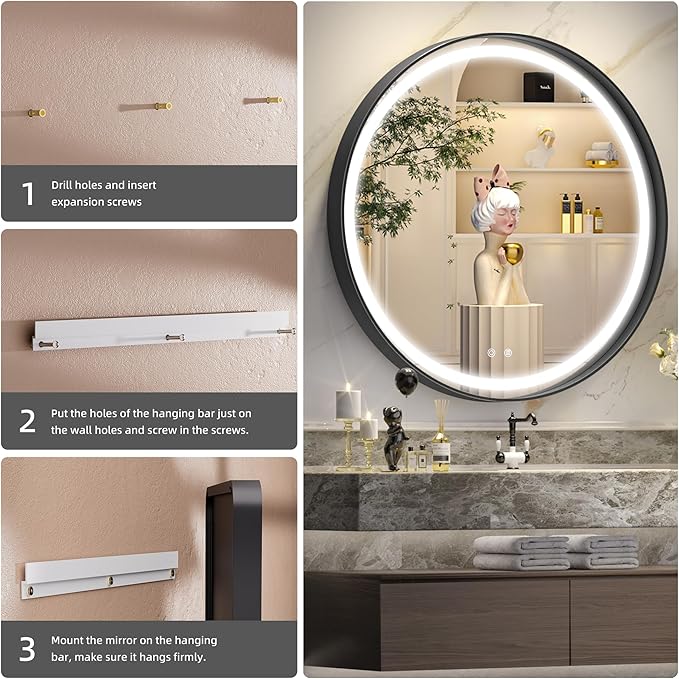 1 Drill holes and insert expansion screws

2 Put the holes of the hanging bar just on the wall holes and screw in the screws.

3 Mount the mirror on the hanging bar, make sure it hangs firmly.