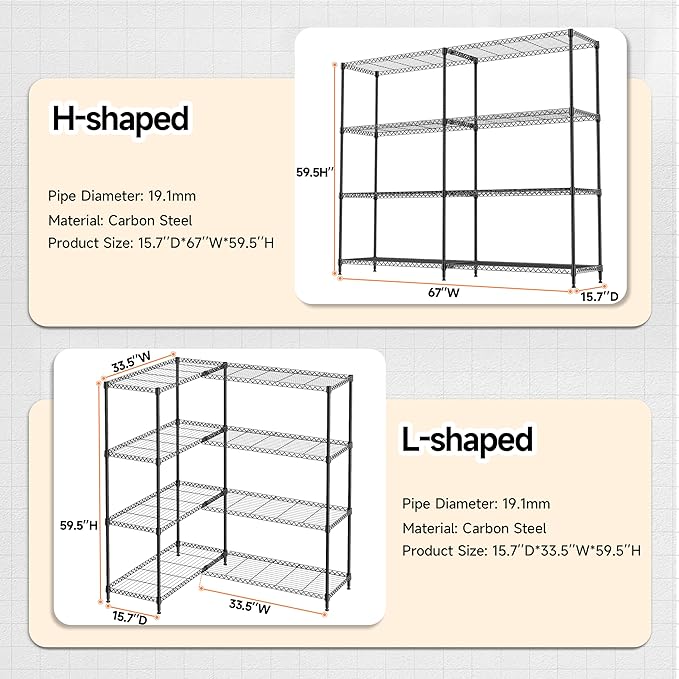 H-shaped

Pipe Diameter: 19.1mm
Material: Carbon Steel
Product Size: 15.7''D*67''W*59.5''H

59.5H''
67''W
15.7''D

33.5''W
59.5''H
15.7''D
33.5''W

L-shaped

Pipe Diameter: 19.1mm
Material: Carbon Steel
Product Size: 15.7''D*33.5''W*59.5''H