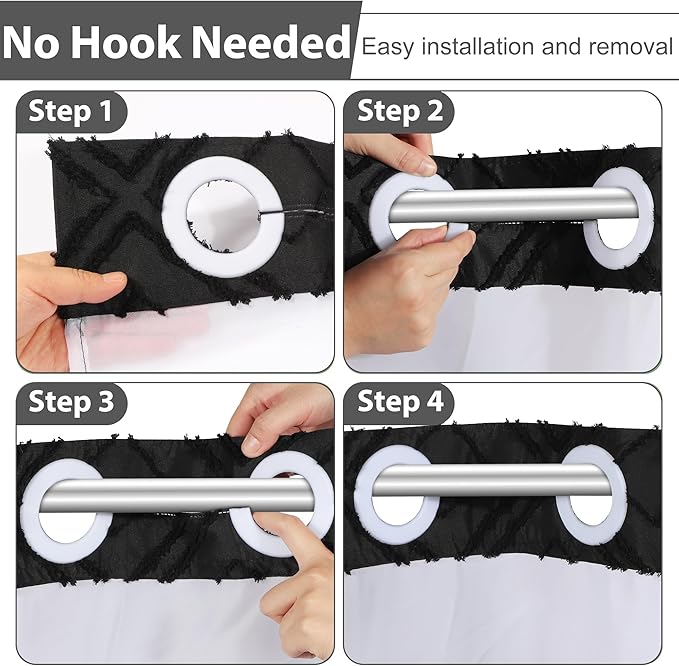 No Hook Needed
Easy installation and removal

Step 1

Step 2

Step 3

Step 4