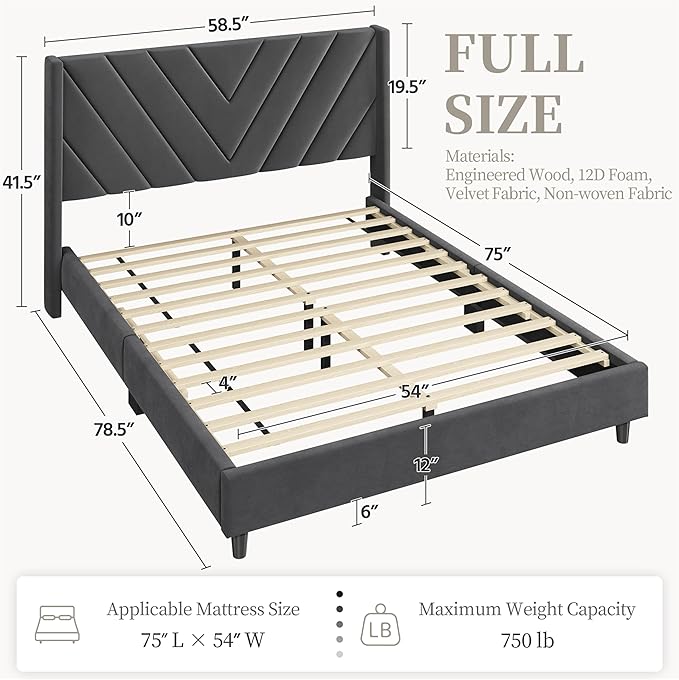 58.5″

FULL SIZE

19.5″

Materials:
Engineered Wood, 12D Foam, Velvet Fabric, Non-woven Fabric

41.5″

10″

75″

4″

54″

78.5″

12″

6″

Applicable Mattress Size
75″ L × 54″ W

LB

Maximum Weight Capacity
750 lb