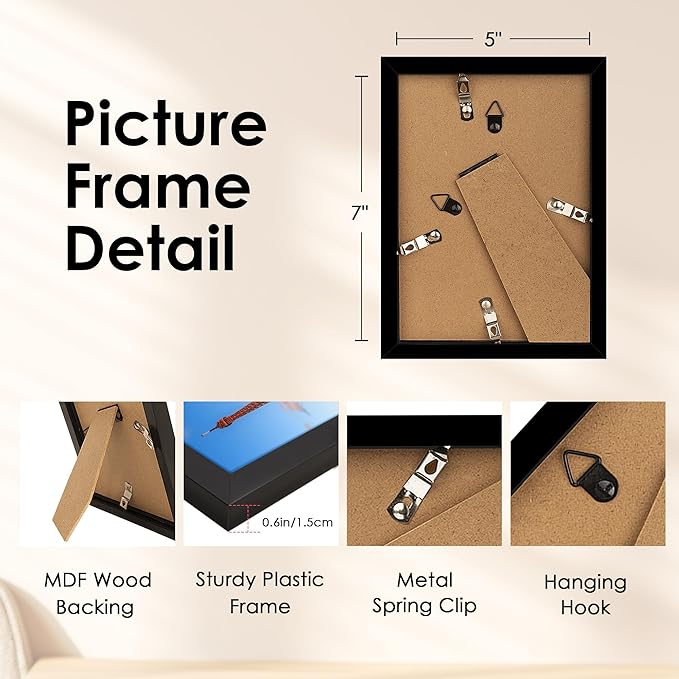 Picture Frame Detail

5"

7"

0.6in/1.5cm

MDF Wood Backing

Sturdy Plastic Frame

Metal Spring Clip

Hanging Hook