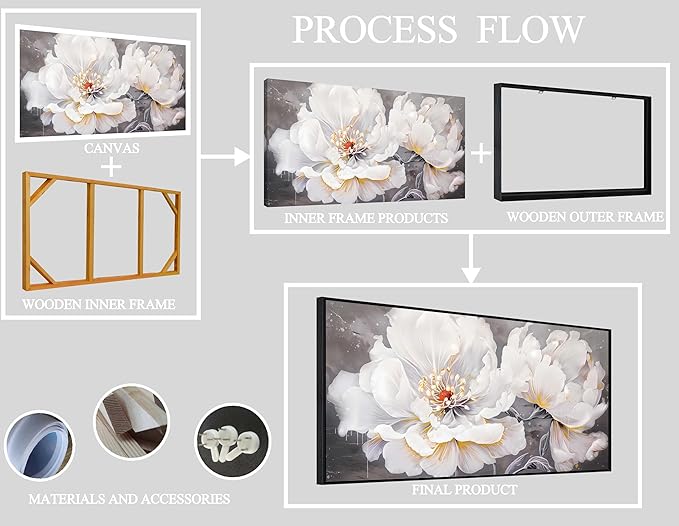 PROCESS FLOW

CANVAS

+

WOODEN INNER FRAME

INNER FRAME PRODUCTS

+

WOODEN OUTER FRAME

FINAL PRODUCT

MATERIALS AND ACCESSORIES