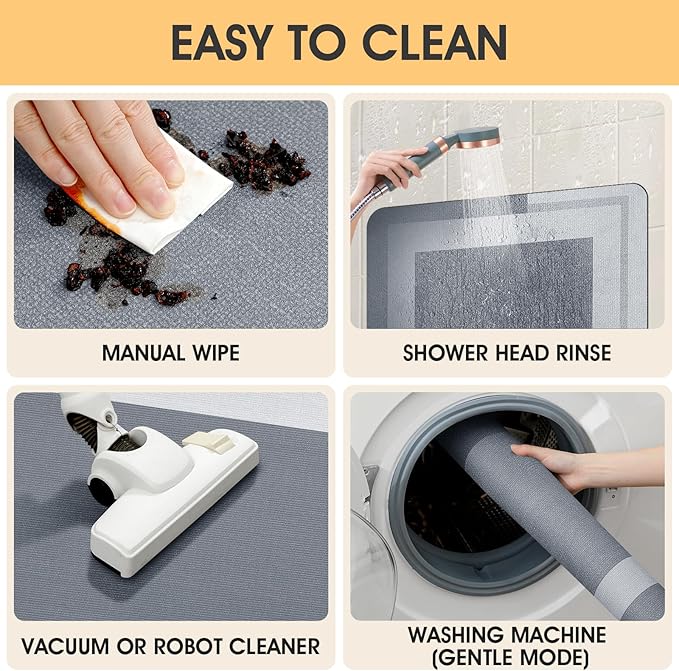 EASY TO CLEAN

MANUAL WIPE

SHOWER HEAD RINSE

VACUUM OR ROBOT CLEANER

WASHING MACHINE (GENTLE MODE)