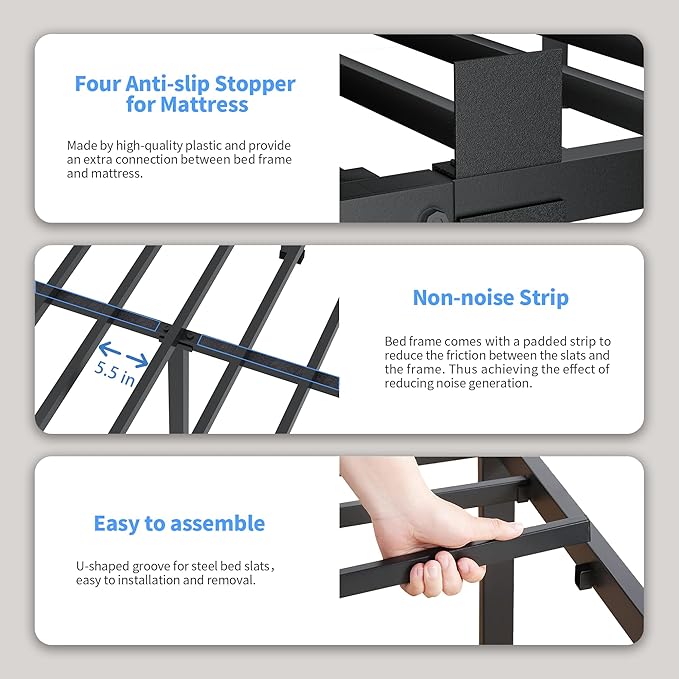 Four Anti-slip Stopper for Mattress

Made by high-quality plastic and provide an extra connection between bed frame and mattress.

5.5 in

Non-noise Strip

Bed frame comes with a padded strip to reduce the friction between the slats and the frame. Thus achieving the effect of reducing noise generation.

Easy to assemble

U-shaped groove for steel bed slats, easy to installation and removal.