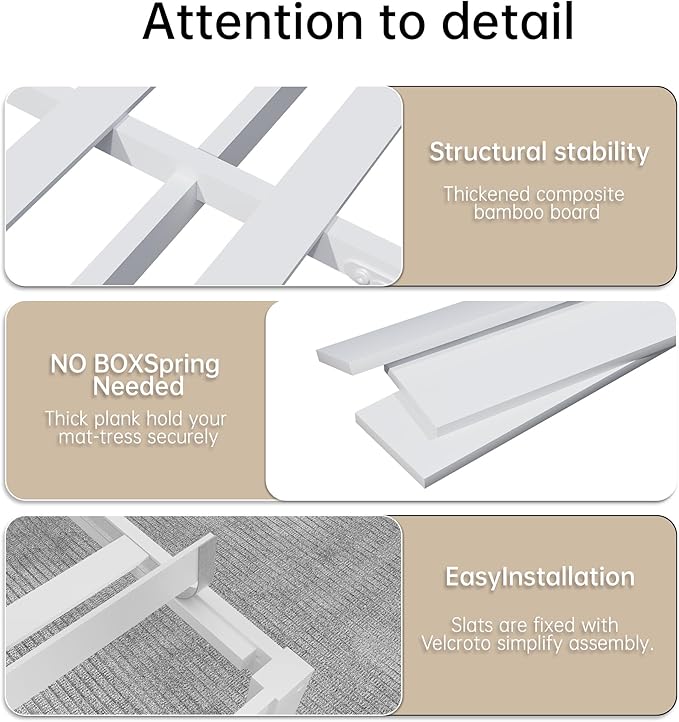 Attention to detail

Structural stability

Thickened composite bamboo board

NO BOXSpring Needed

Thick plank hold your mat-tress securely

EasyInstallation

Slats are fixed with Velcroto simplify assembly.