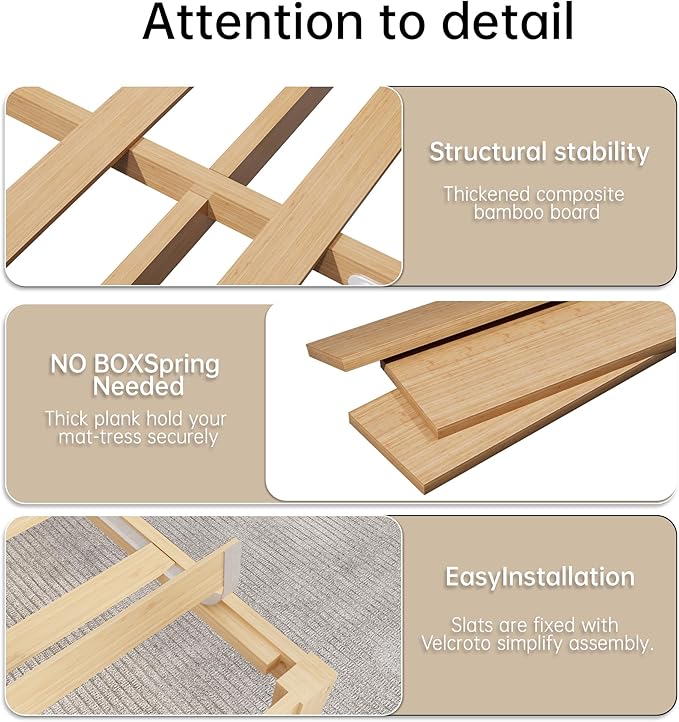 Attention to detail

Structural stability

Thickened composite bamboo board

NO BOXSpring Needed

Thick plank hold your mat-tress securely

EasyInstallation

Slats are fixed with Velcroto simplify assembly.