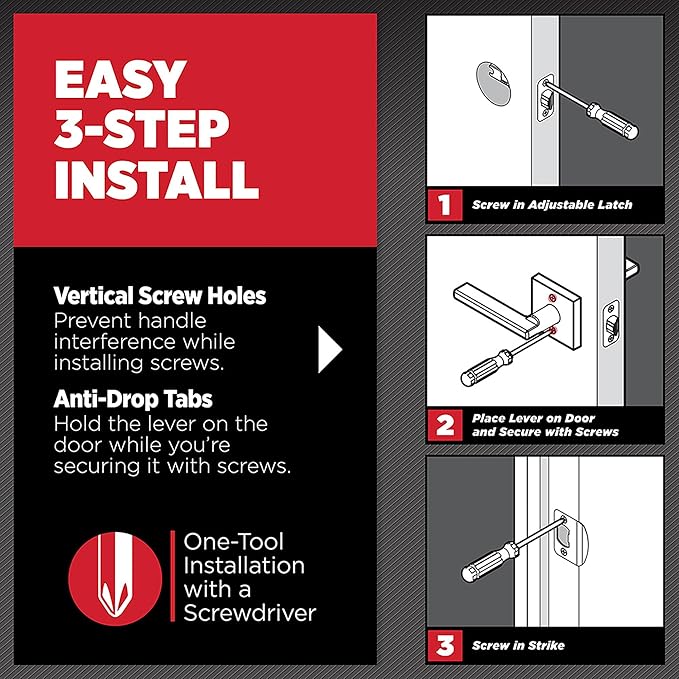 EASY 3-STEP INSTALL

Vertical Screw Holes
Prevent handle interference while installing screws.

Anti-Drop Tabs
Hold the lever on the door while you're securing it with screws.

One-Tool Installation with a Screwdriver

1 Screw in Adjustable Latch

2 Place Lever on Door and Secure with Screws

3 Screw in Strike