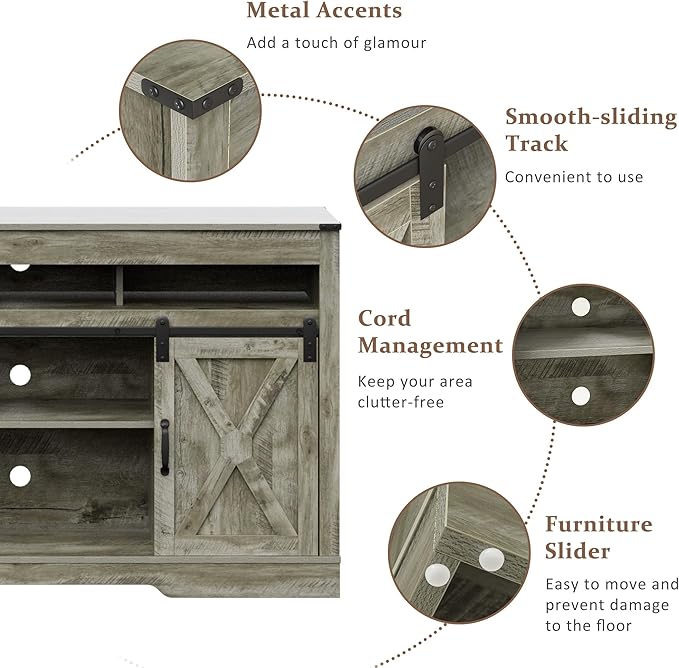 Metal Accents
Add a touch of glamour

Smooth-sliding Track
Convenient to use

Cord Management
Keep your area clutter-free

Furniture Slider
Easy to move and prevent damage to the floor