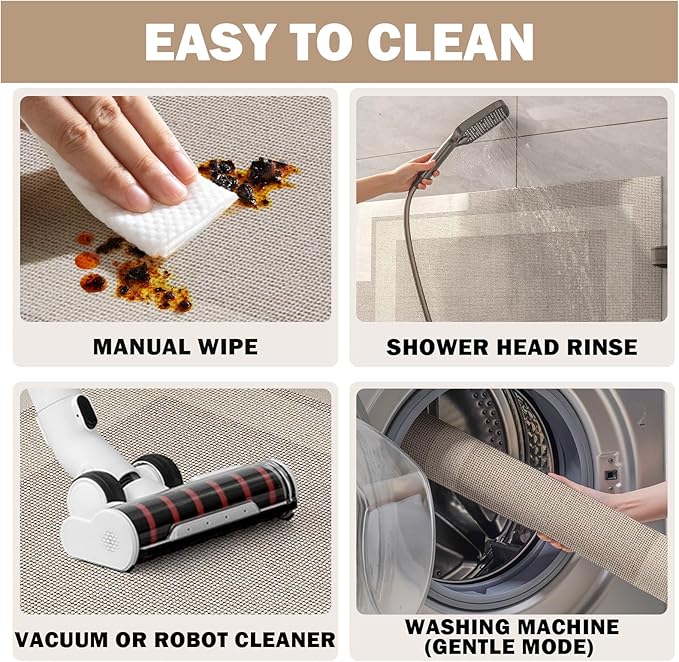 EASY TO CLEAN

MANUAL WIPE

SHOWER HEAD RINSE

VACUUM OR ROBOT CLEANER

WASHING MACHINE (GENTLE MODE)