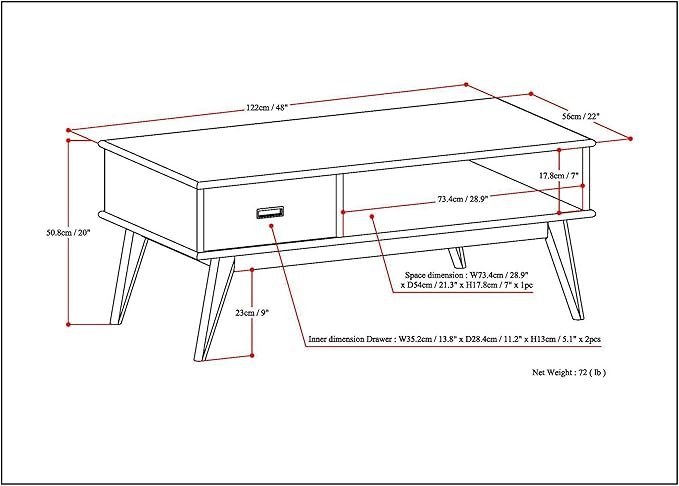 122cm / 48"

56cm / 22"

17.8cm / 7"

73.4cm / 28.9"

50.8cm / 20"

Space dimension : W73.4cm / 28.9" x D54cm / 21.3" x H17.8cm / 7" x 1pc

23cm / 9"

Inner dimension Drawer : W35.2cm / 13.8" x D28.4cm / 11.2" x H13cm / 5.1" x 2pcs

Net Weight : 72 ( lb )