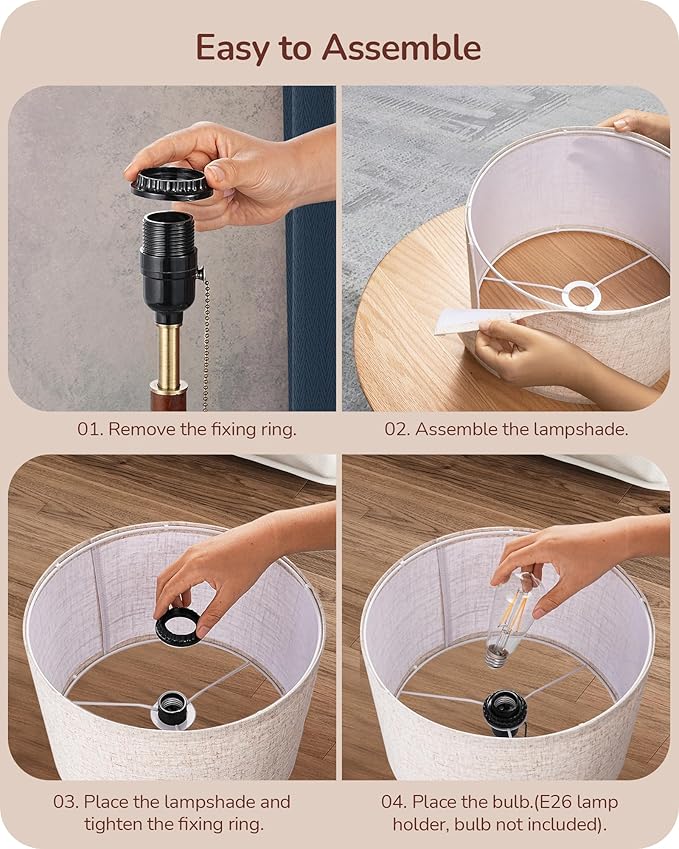 Easy to Assemble

01. Remove the fixing ring.

02. Assemble the lampshade.

03. Place the lampshade and tighten the fixing ring.

04. Place the bulb.(E26 lamp holder, bulb not included).