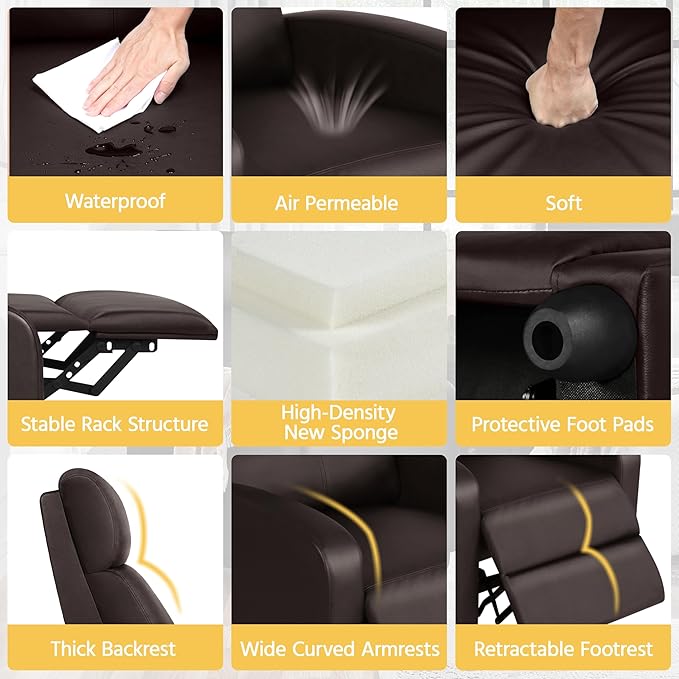 Waterproof

Air Permeable

Soft

Stable Rack Structure

High-Density New Sponge

Protective Foot Pads

Thick Backrest

Wide Curved Armrests

Retractable Footrest