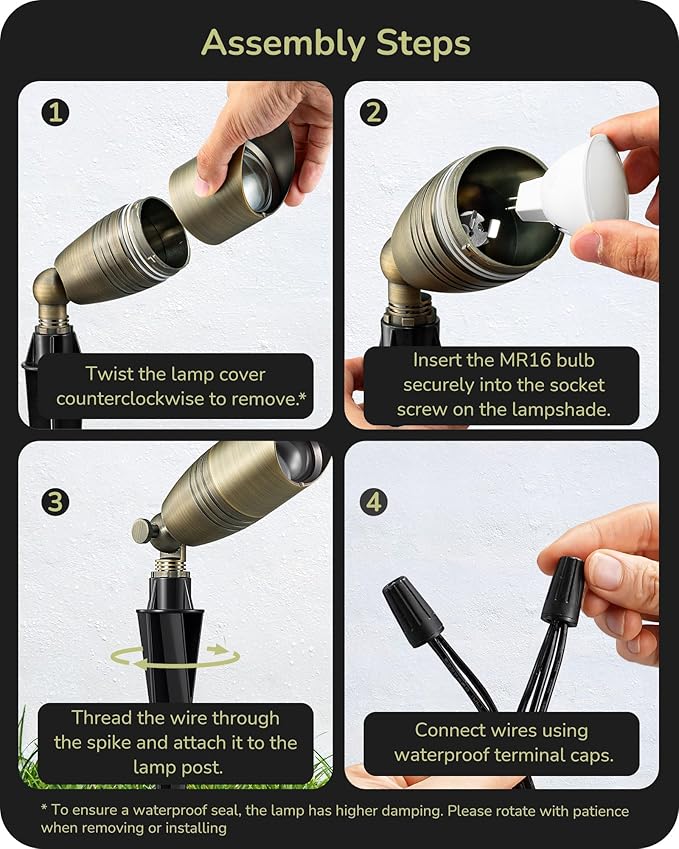 Assembly Steps

1

Twist the lamp cover counterclockwise to remove.*

2

Insert the MR16 bulb securely into the socket screw on the lampshade.

3

Thread the wire through the spike and attach it to the lamp post.

4

Connect wires using waterproof terminal caps.

* To ensure a waterproof seal, the lamp has higher damping. Please rotate with patience when removing or installing