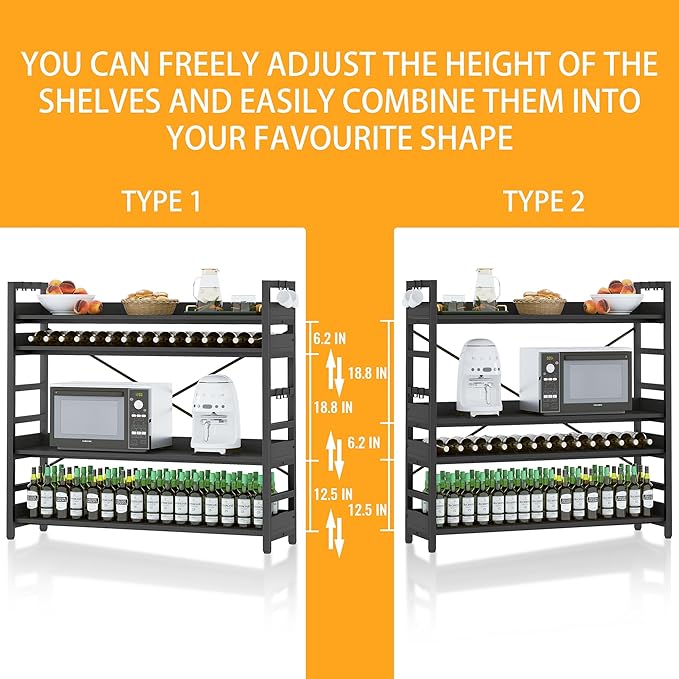 YOU CAN FREELY ADJUST THE HEIGHT OF THE SHELVES AND EASILY COMBINE THEM INTO YOUR FAVOURITE SHAPE

TYPE 1

TYPE 2

6.2 IN

18.8 IN

18.8 IN

6.2 IN

12.5 IN

12.5 IN