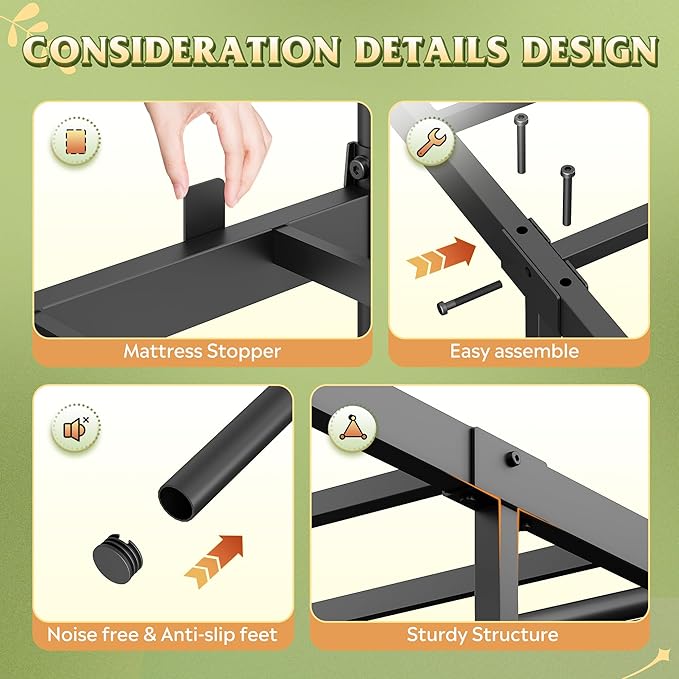 CONSIDERATION DETAILS DESIGN

Mattress Stopper

Easy assemble

Noise free & Anti-slip feet

Sturdy Structure