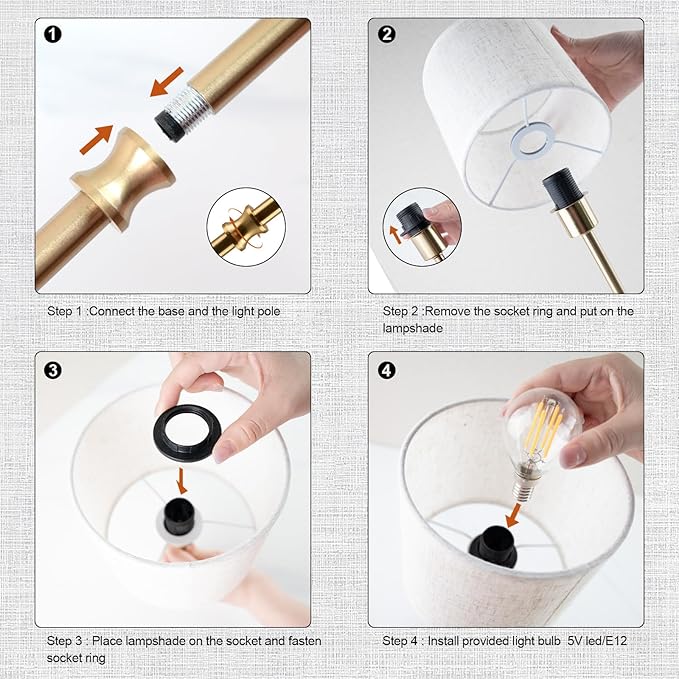 1

Step 1 :Connect the base and the light pole

2

Step 2 :Remove the socket ring and put on the lampshade

3

Step 3 : Place lampshade on the socket and fasten socket ring

4

Step 4 : Install provided light bulb 5V led/E12