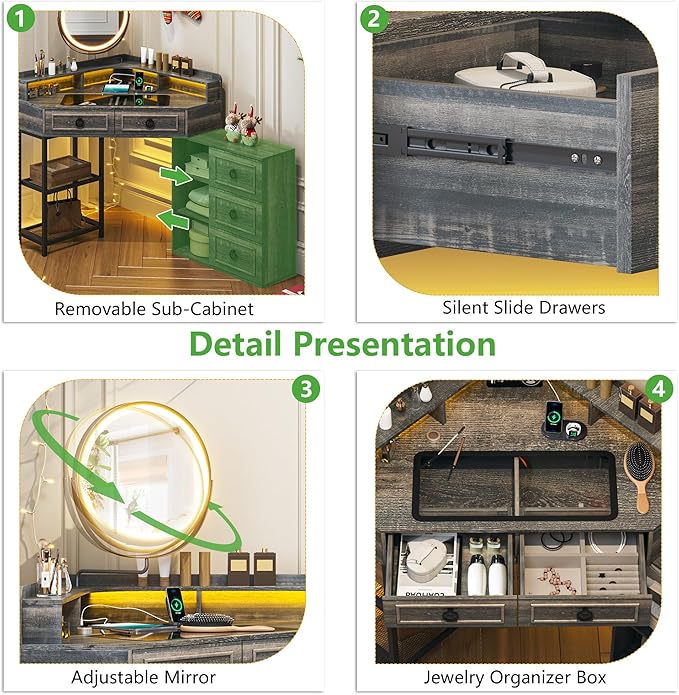 1

Removable Sub-Cabinet

2

Silent Slide Drawers

Detail Presentation

3

Adjustable Mirror

4

Jewelry Organizer Box