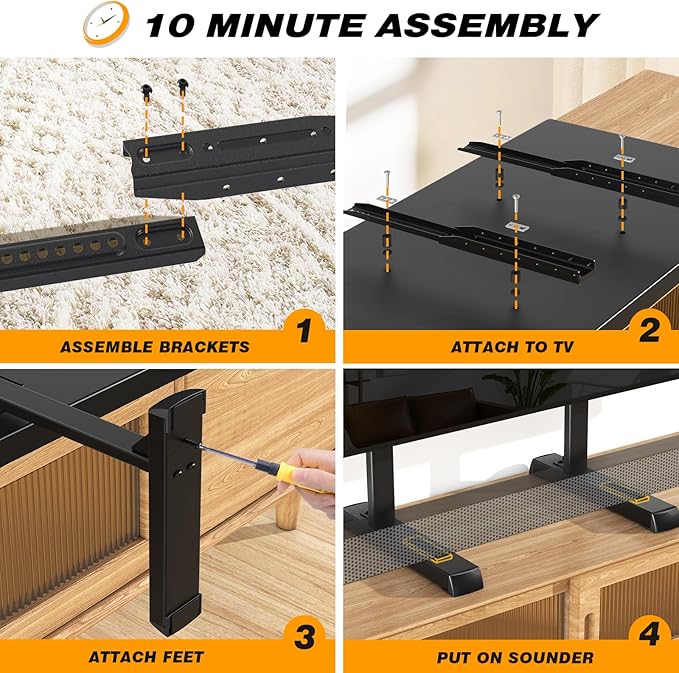 10 MINUTE ASSEMBLY

1
ASSEMBLE BRACKETS

2
ATTACH TO TV

3
ATTACH FEET

4
PUT ON SOUNDER