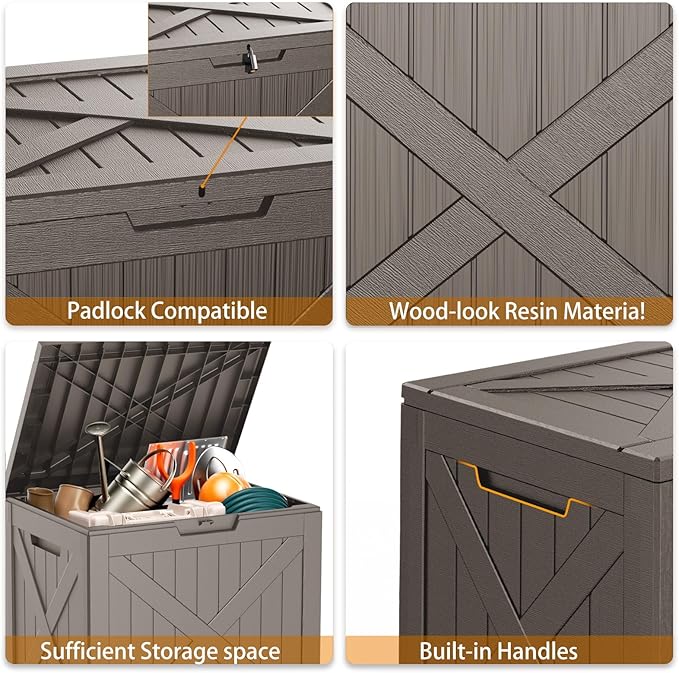 Padlock Compatible

Wood-look Resin Materia!

Sufficient Storage space

Built-in Handles