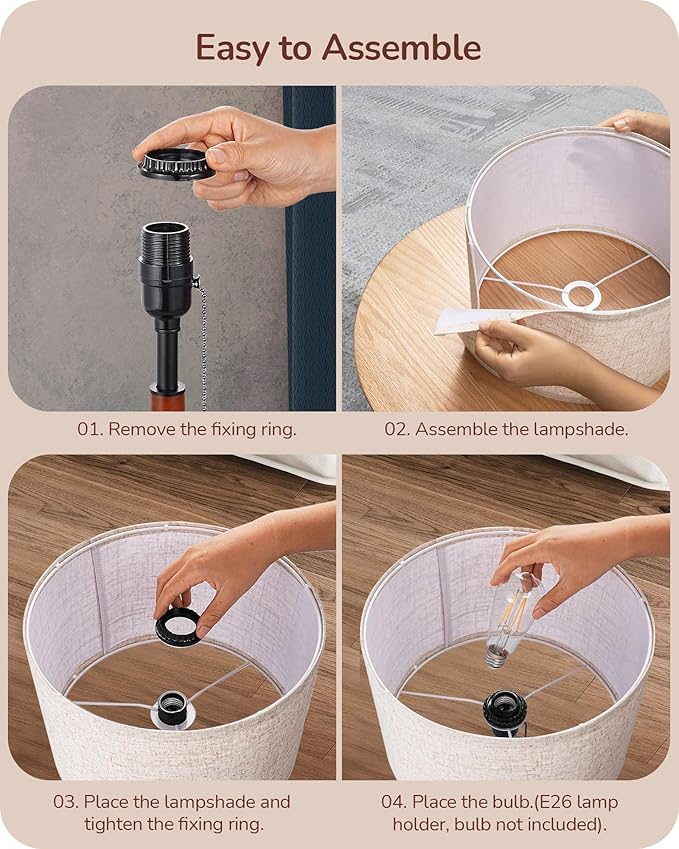 Easy to Assemble

01. Remove the fixing ring.

02. Assemble the lampshade.

03. Place the lampshade and tighten the fixing ring.

04. Place the bulb.(E26 lamp holder, bulb not included).