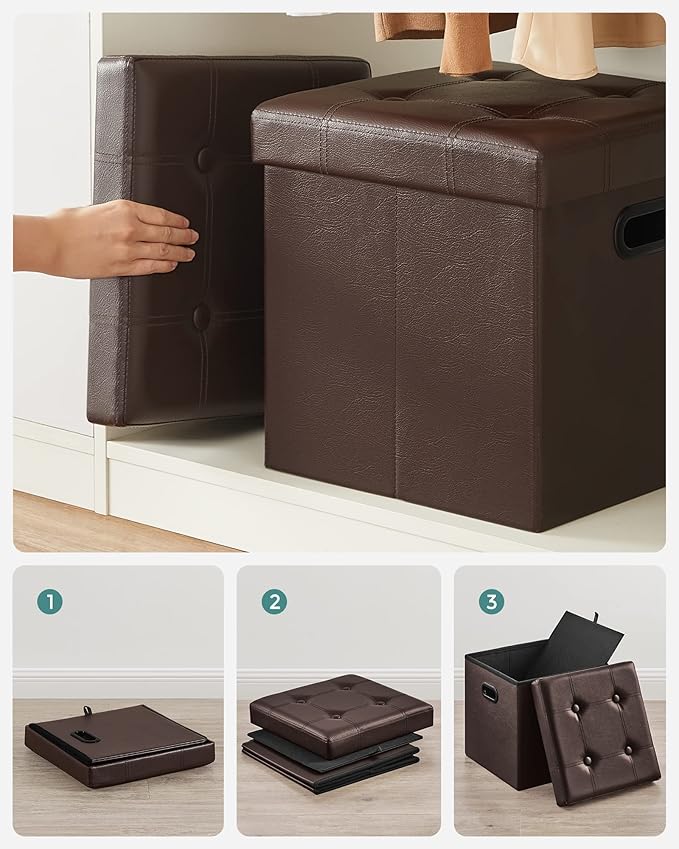 1

2

3