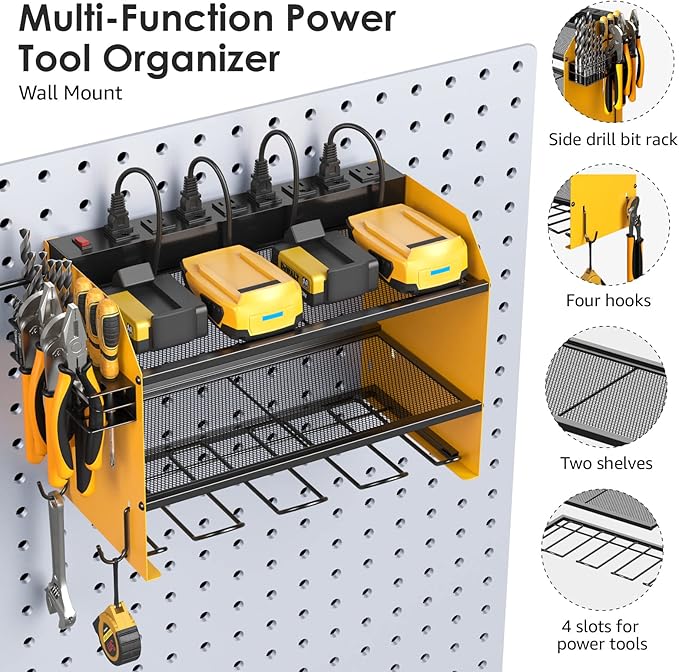 Multi-Function Power Tool Organizer
Wall Mount

Side drill bit rack

Four hooks

Two shelves

4 slots for power tools