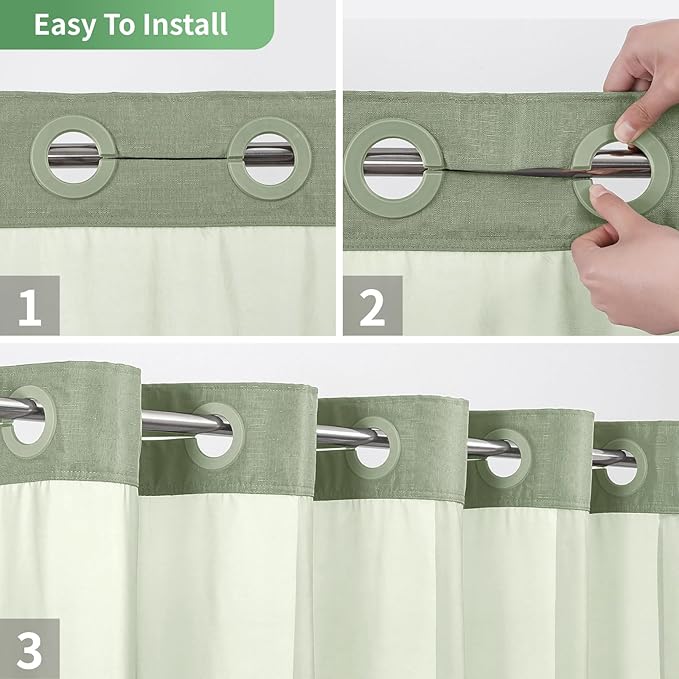 Easy To Install

1

2

3