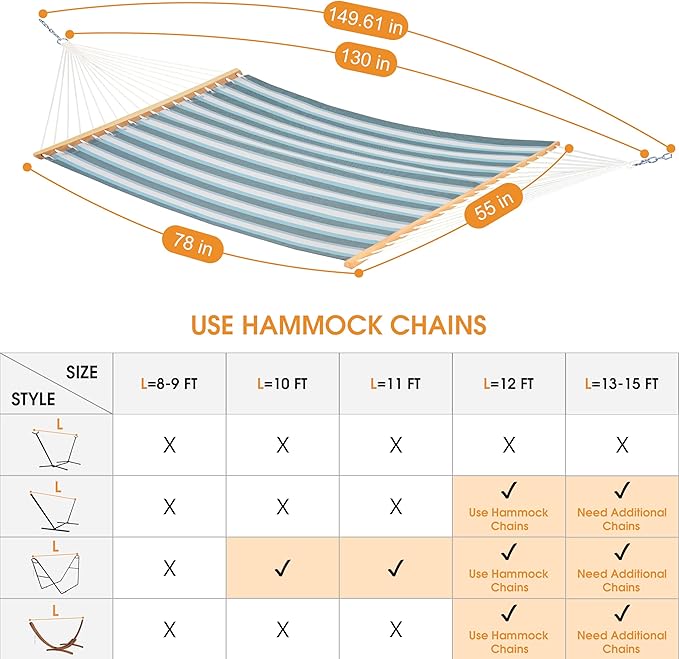 149.61 in

130 in

55 in

78 in

USE HAMMOCK CHAINS

| SIZE / STYLE | L=8-9 FT | L=10 FT | L=11 FT | L=12 FT | L=13-15 FT |
|---|---|---|---|---|---|
| L | X | X | X | X | X |
| L | X | X | X | ✓ Use Hammock Chains | ✓ Need Additional Chains |
| L | X | ✓ | ✓ | ✓ Use Hammock Chains | ✓ Need Additional Chains |
| L | X | X | X | ✓ Use Hammock Chains | ✓ Need Additional Chains |